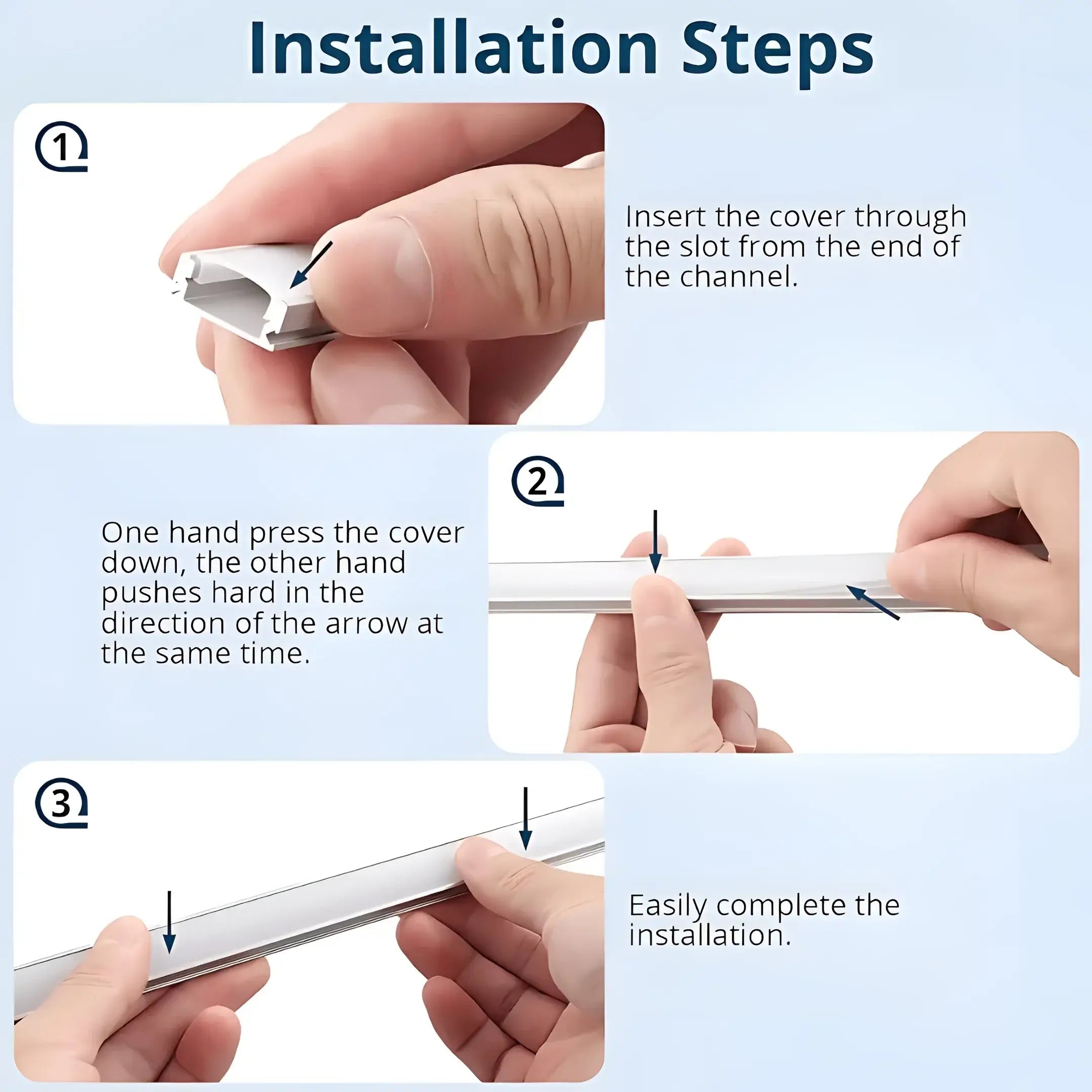 Installation Steps

1

Insert the cover through the slot from the end of the channel.

2

One hand press the cover down, the other hand pushes hard in the direction of the arrow at the same time.

3

Easily complete the installation.