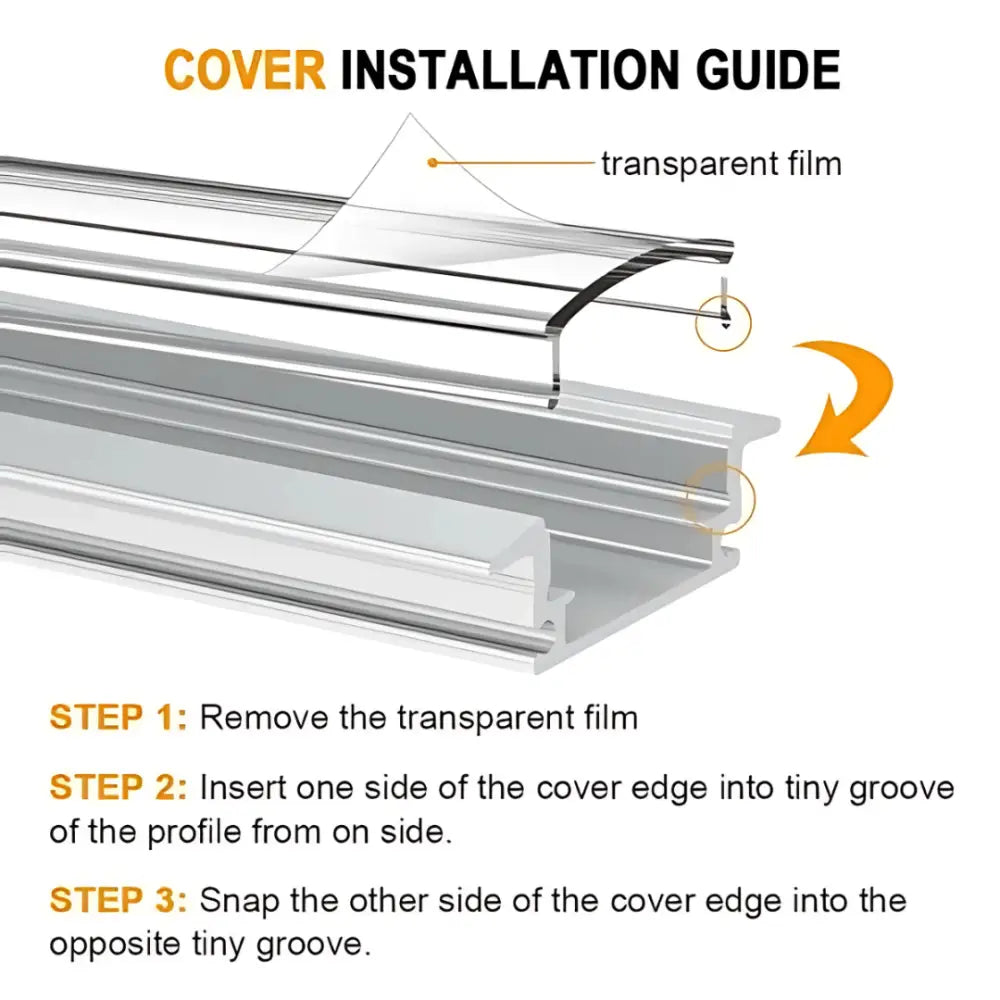 COVER INSTALLATION GUIDE

transparent film

STEP 1: Remove the transparent film

STEP 2: Insert one side of the cover edge into tiny groove of the profile from on side.

STEP 3: Snap the other side of the cover edge into the opposite tiny groove.