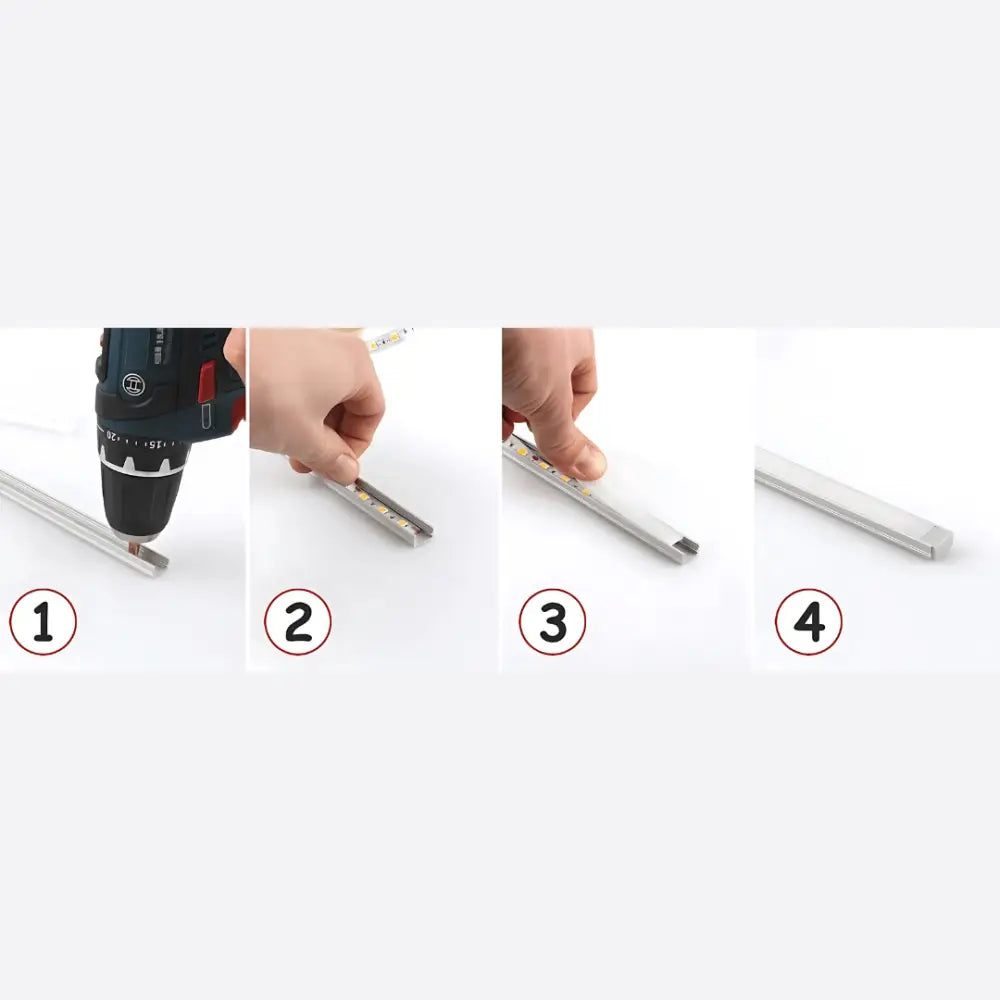 20 15

1

2

3

4