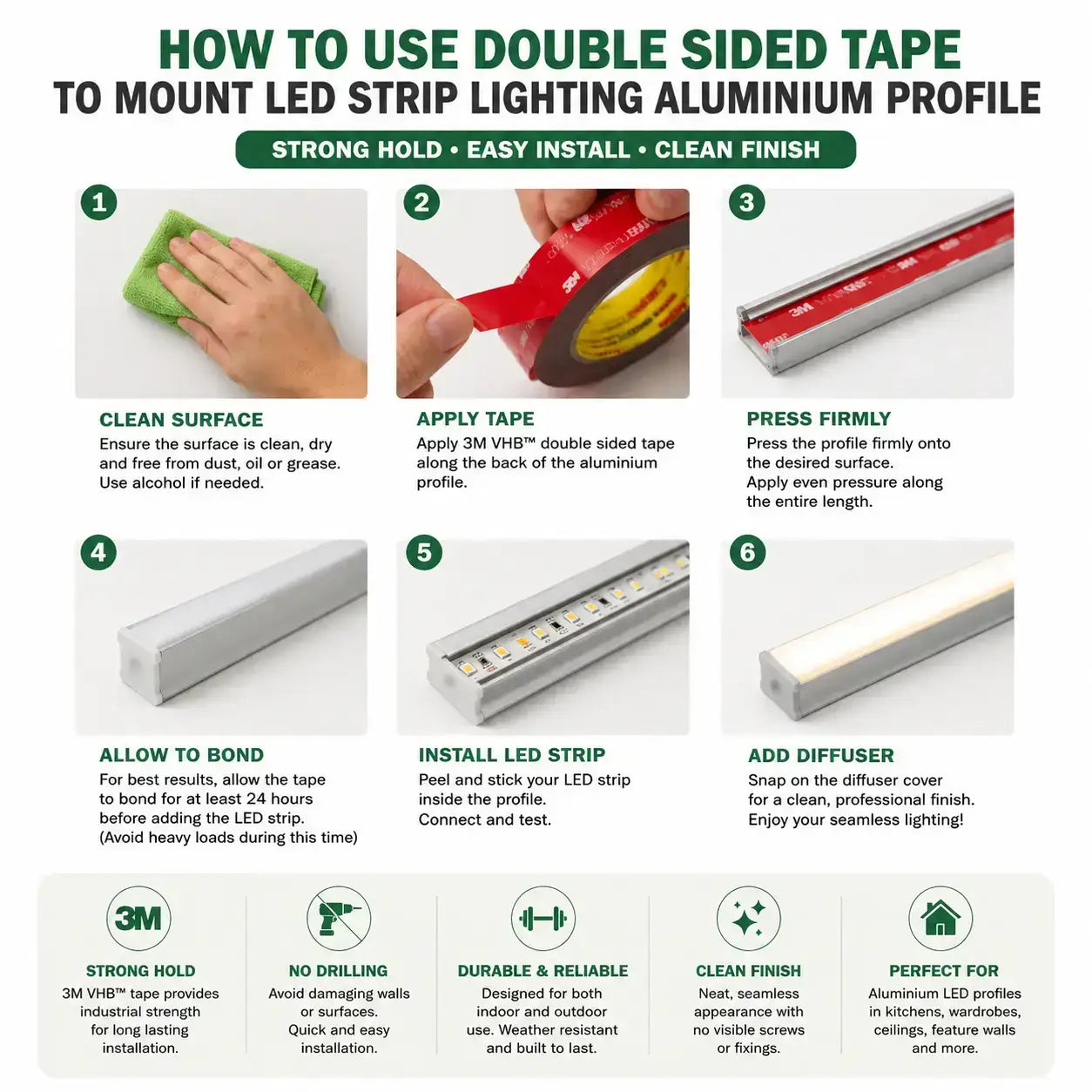 HOW TO USE DOUBLE SIDED TAPE
TO MOUNT LED STRIP LIGHTING ALUMINIUM PROFILE

STRONG HOLD • EASY INSTALL • CLEAN FINISH

1

CLEAN SURFACE
Ensure the surface is clean, dry and free from dust, oil or grease. Use alcohol if needed.

2

3M

APPLY TAPE
Apply 3M VHB™ double sided tape along the back of the aluminium profile.

3

3M

PRESS FIRMLY
Press the profile firmly onto the desired surface.
Apply even pressure along the entire length.

4

ALLOW TO BOND
For best results, allow the tape to bond for at least 24 hours before adding the LED strip.
(Avoid heavy loads during this time)

5

INSTALL LED STRIP
Peel and stick your LED strip inside the profile.
Connect and test.

6

ADD DIFFUSER
Snap on the diffuser cover for a clean, professional finish.
Enjoy your seamless lighting!

3M
STRONG HOLD
3M VHB™ tape provides industrial strength for long lasting installation.

NO DRILLING
Avoid damaging walls or surfaces.
Quick and easy installation.

DURABLE & RELIABLE
Designed for both indoor and outdoor use. Weather resistant and built to last.

CLEAN FINISH
Neat, seamless appearance with no visible screws or fixings.

PERFECT FOR
Aluminium LED profiles in kitchens, wardrobes, ceilings, feature walls and more.