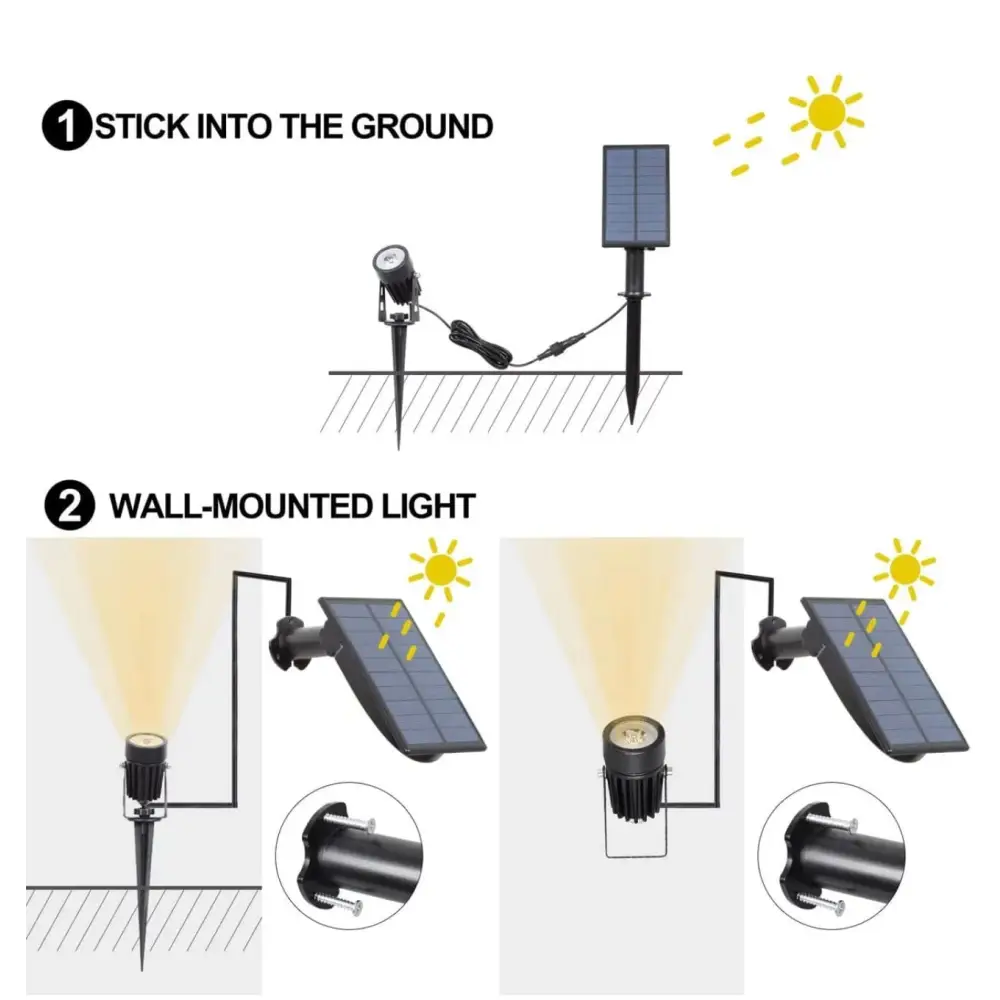 1 STICK INTO THE GROUND

2 WALL-MOUNTED LIGHT