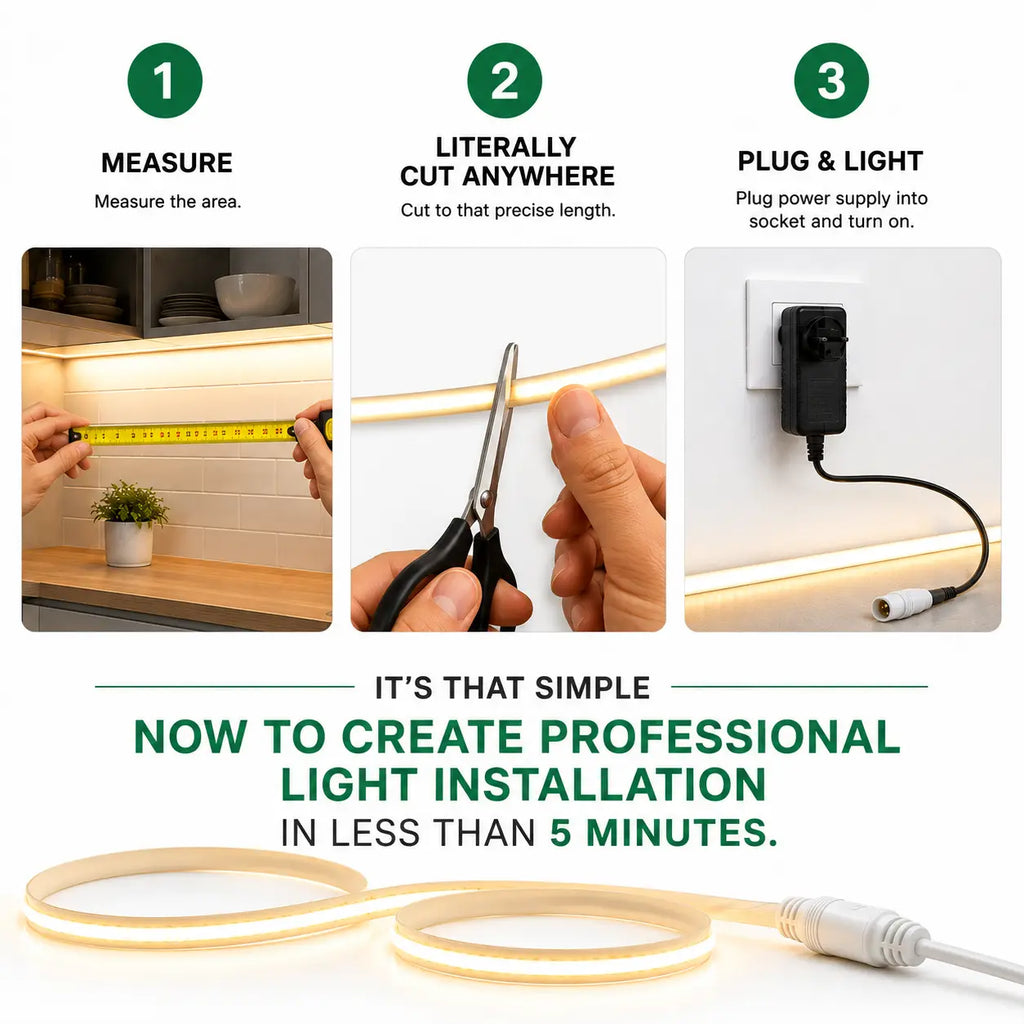 1

MEASURE

Measure the area.

2

LITERALLY CUT ANYWHERE

Cut to that precise length.

3

PLUG & LIGHT

Plug power supply into socket and turn on.

IT'S THAT SIMPLE

NOW TO CREATE PROFESSIONAL LIGHT INSTALLATION

IN LESS THAN 5 MINUTES.