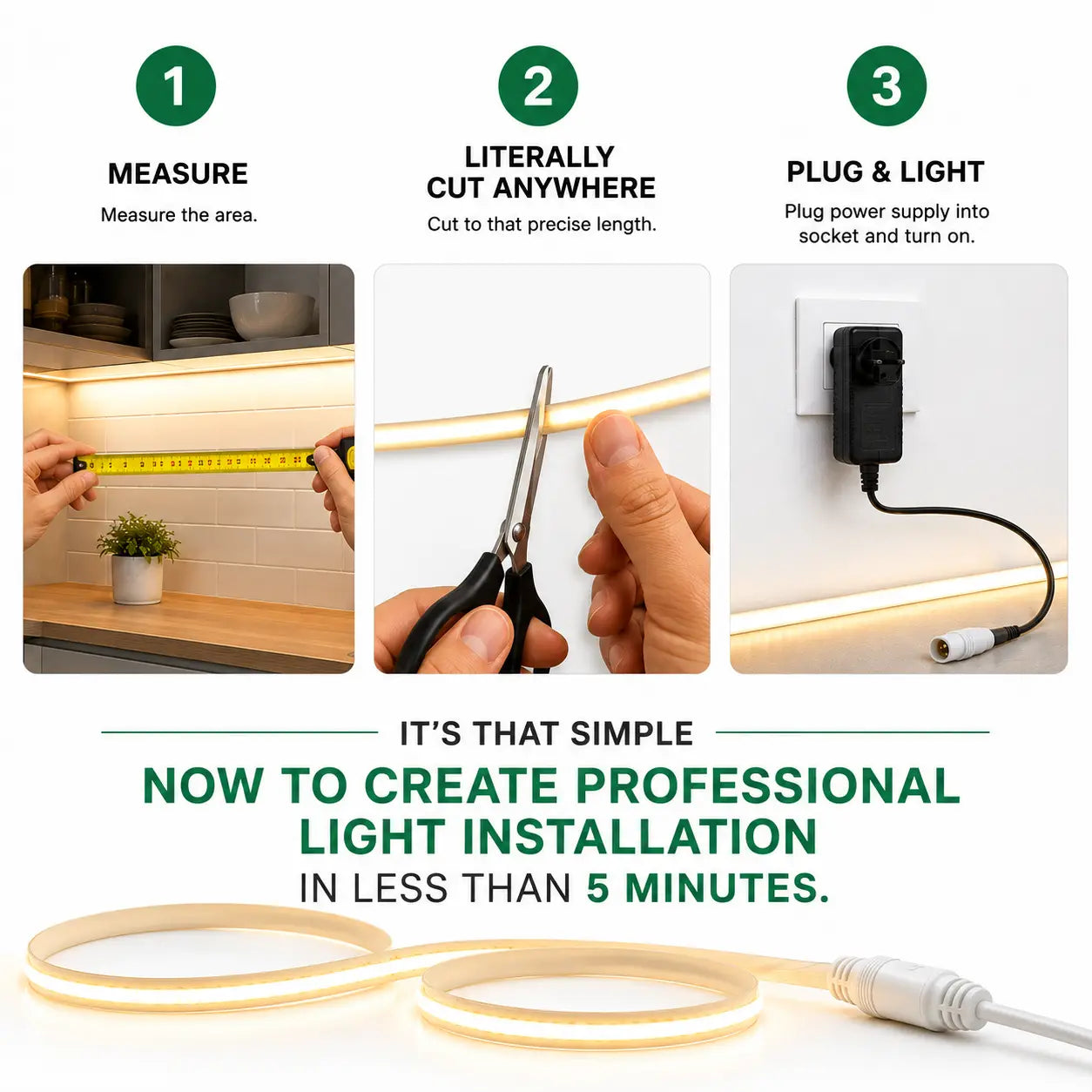 1

MEASURE

Measure the area.

2

LITERALLY CUT ANYWHERE

Cut to that precise length.

3

PLUG & LIGHT

Plug power supply into socket and turn on.

IT'S THAT SIMPLE

NOW TO CREATE PROFESSIONAL LIGHT INSTALLATION

IN LESS THAN 5 MINUTES.