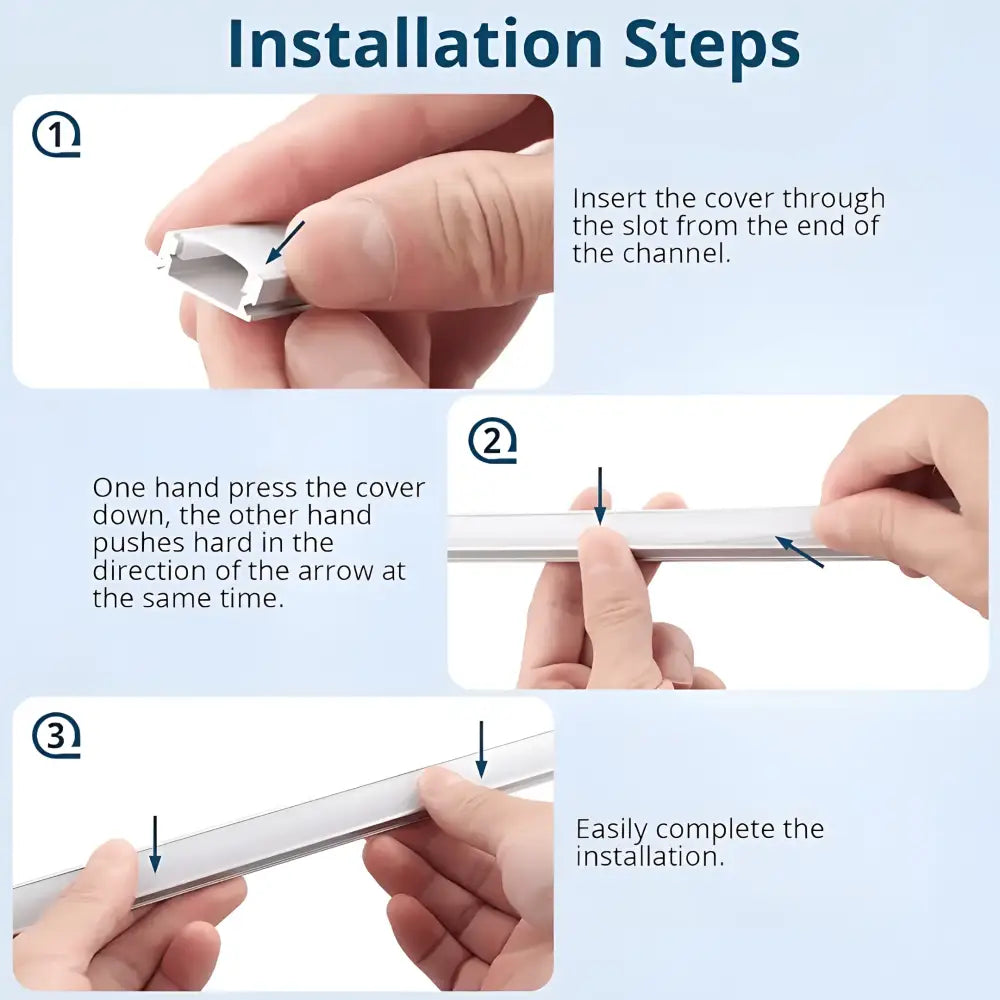 Installation Steps

1

Insert the cover through the slot from the end of the channel.

2

One hand press the cover down, the other hand pushes hard in the direction of the arrow at the same time.

3

Easily complete the installation.