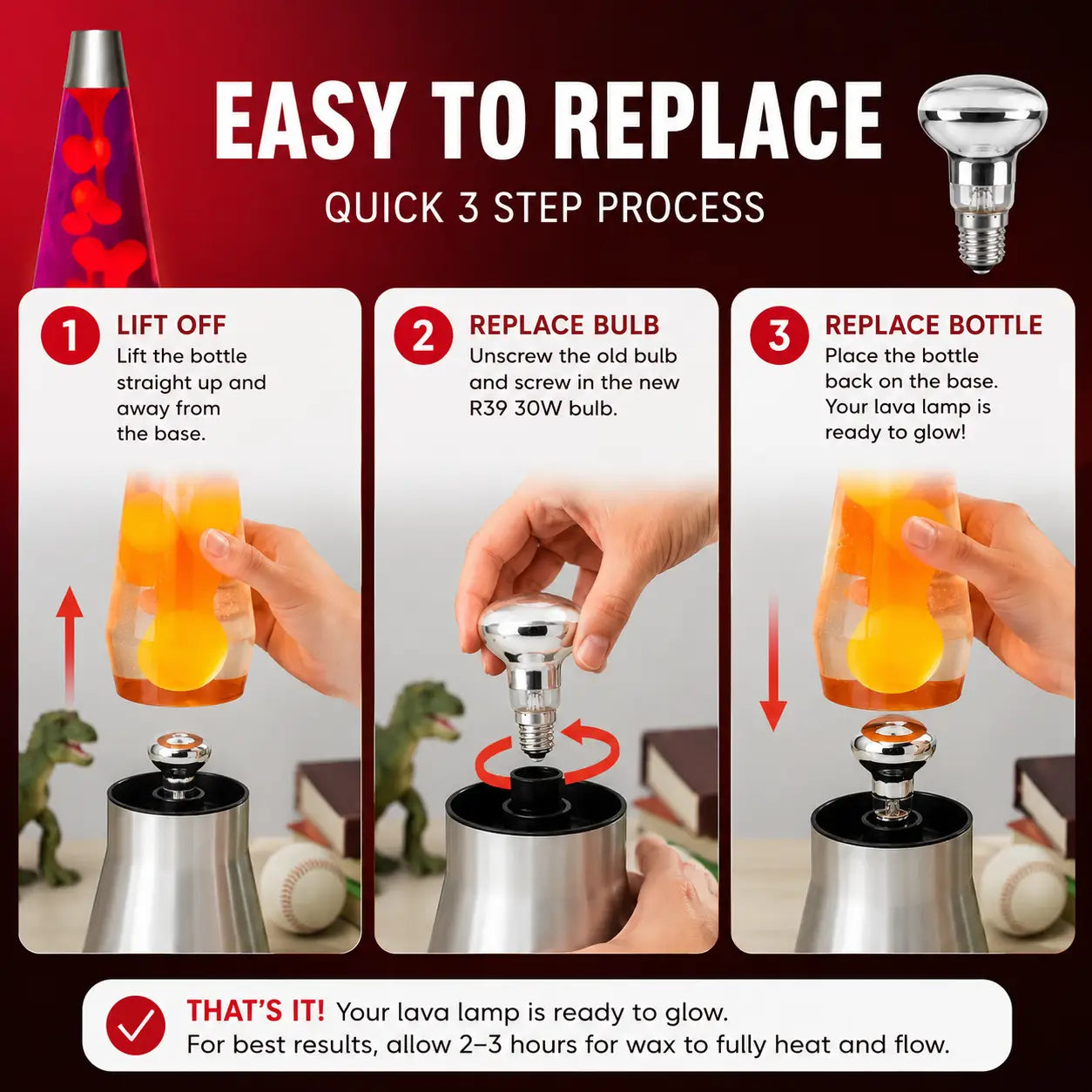 EASY TO REPLACE
QUICK 3 STEP PROCESS

1 LIFT OFF
Lift the bottle straight up and away from the base.

2 REPLACE BULB
Unscrew the old bulb and screw in the new R39 30W bulb.

3 REPLACE BOTTLE
Place the bottle back on the base. Your lava lamp is ready to glow!

THAT'S IT! Your lava lamp is ready to glow.
For best results, allow 2–3 hours for wax to fully heat and flow.